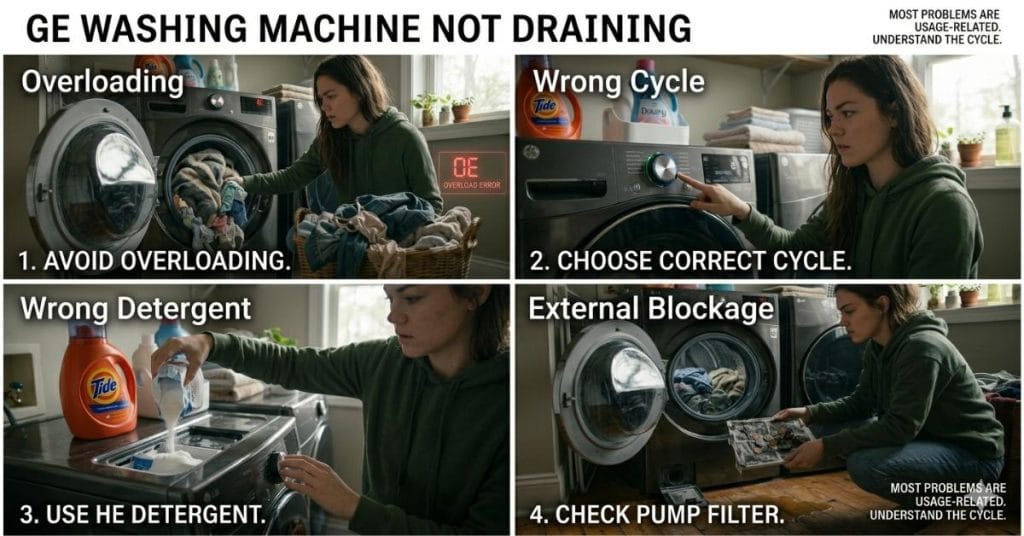 GE WASHING MACHINE NOT DRAINING

MOST PROBLEMS ARE USAGE-RELATED. UNDERSTAND THE CYCLE.

Overloading

OE
OVERLOAD ERROR

1. AVOID OVERLOADING.

Wrong Cycle

Tide

Downy

2. CHOOSE CORRECT CYCLE.

Wrong Detergent

Tide

3. USE HE DETERGENT.

External Blockage

4. CHECK PUMP FILTER.

MOST PROBLEMS ARE USAGE-RELATED. UNDERSTAND THE CYCLE.